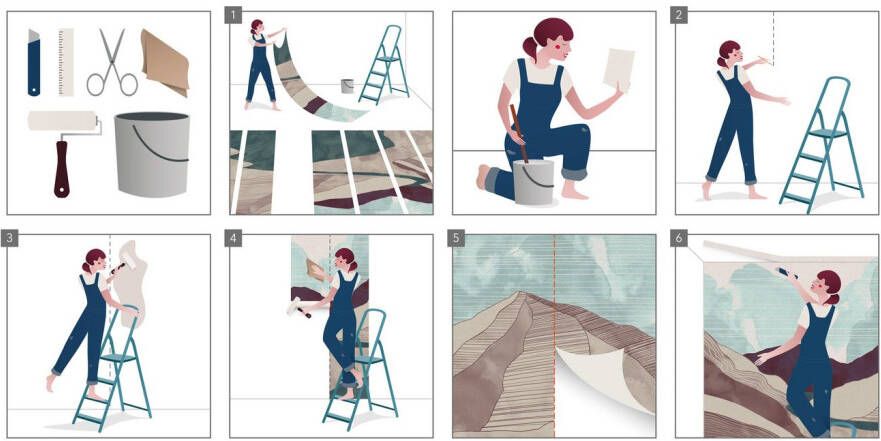 1

2

3

4

5

6