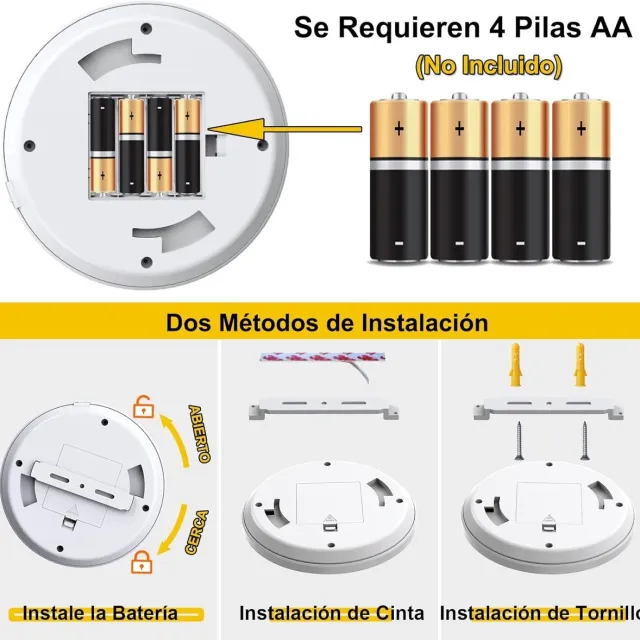 Se Requieren 4 Pilas AA

(No Incluido)

Dos Métodos de Instalación

ABIERTO

CERCA

Instale la Batería

Instalación de Cinta

Instalación de Tornillo